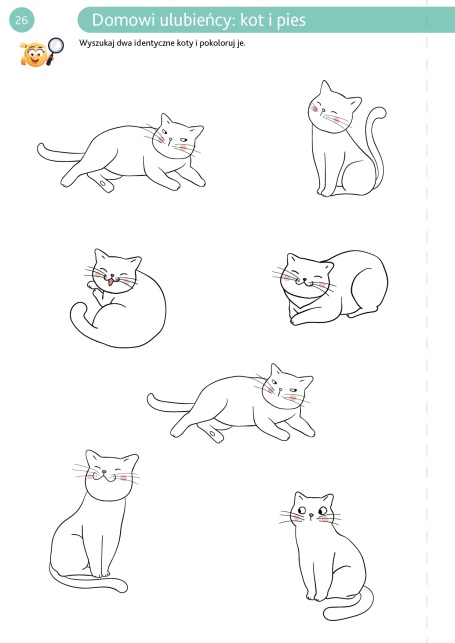 26

Domowi ulubieńcy: kot i pies

Wyszukaj dwa identyczne koty i pokoloruj je.